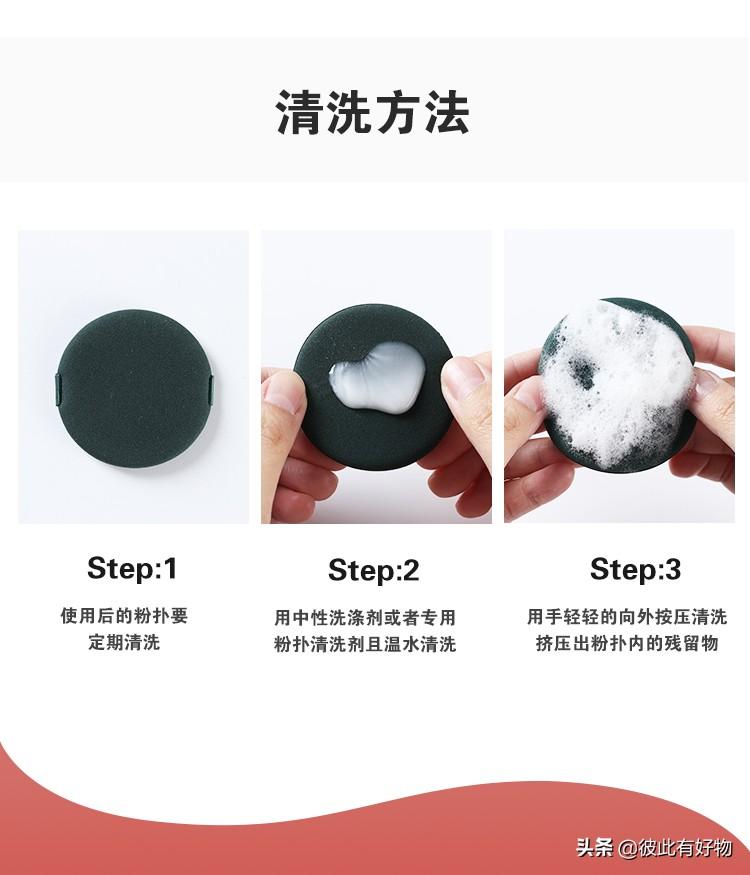 清洗方法

Step:1

使用后的粉扑要定期清洗

Step:2

用中性洗涤剂或者专用粉扑清洗剂且温水清洗

Step:3

用手轻轻的向外按压清洗挤压出粉扑内的残留物

头条 @彼此有好物