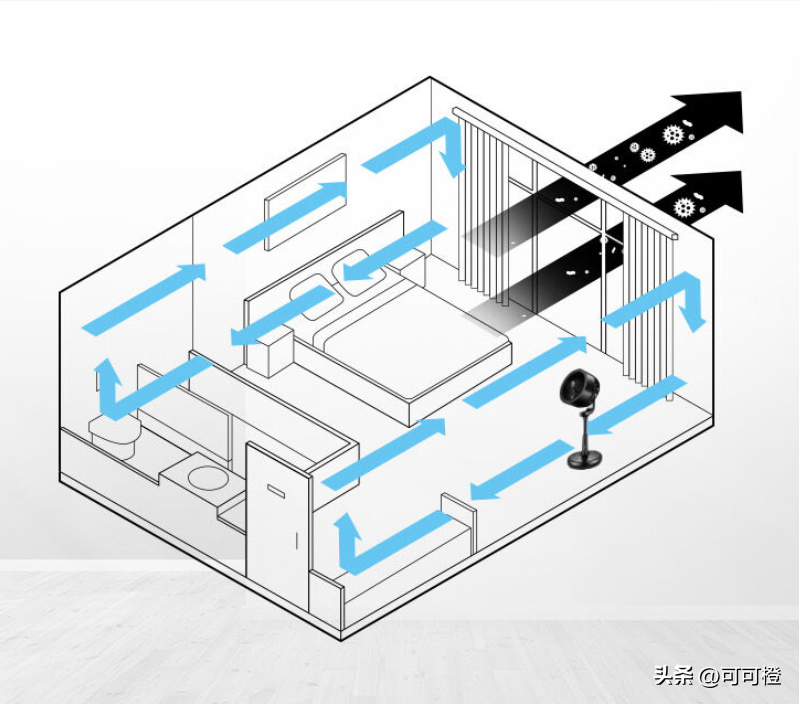 头条 @可可橙