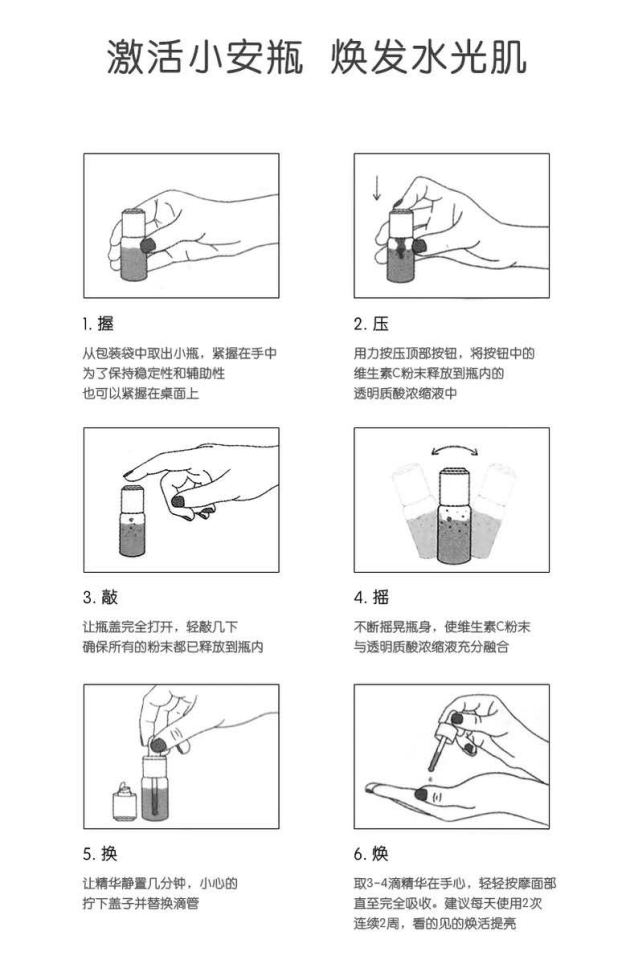 激活小安瓶 焕发水光肌

1. 握

从包装袋中取出小瓶，紧握在手中
为了保持稳定性和辅助性
也可以紧握在桌面上

2. 压

用力按压顶部按钮，将按钮中的
维生素C粉末释放到瓶内的
透明质酸浓缩液中

3. 敲

让瓶盖完全打开，轻敲几下
确保所有的粉末都已释放到瓶内

4. 摇

不断摇晃瓶身，使维生素C粉末
与透明质酸浓缩液充分融合

5. 换

让精华静置几分钟，小心的
拧下盖子并替换滴管

6. 焕

取3-4滴精华在手心，轻轻按摩面部
直至完全吸收。建议每天使用2次
连续2周，看的见的焕活提亮