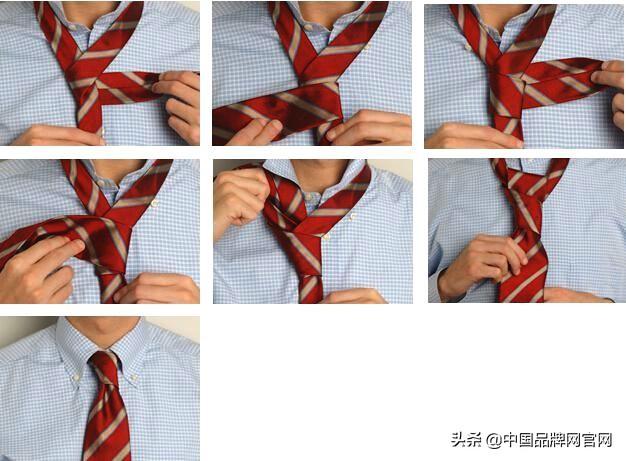 头条 @中国品牌网官网