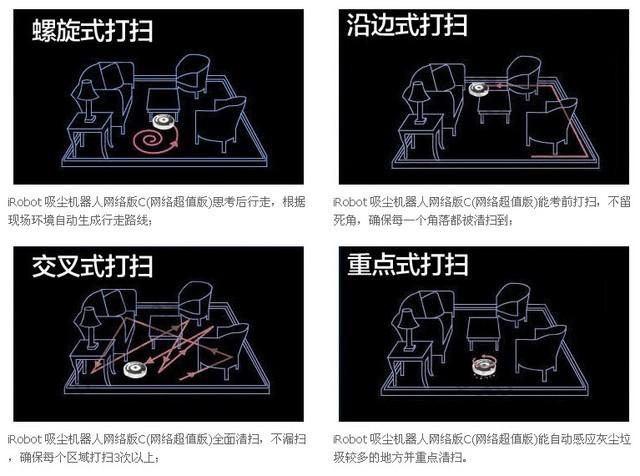 螺旋式打扫

iRobot 吸尘机器人网络版C(网络超值版)思考后行走，根据现场环境自动生成行走路线；

沿边式打扫

iRobot 吸尘机器人网络版C(网络超值版)能考前打扫，不留死角，确保每一个角落都被清扫到；

交叉式打扫

iRobot 吸尘机器人网络版C(网络超值版)全面清扫，不漏扫，确保每个区域打扫3次以上；

重点式打扫

iRobot 吸尘机器人网络版C(网络超值版)能自动感应灰尘垃圾较多的地方并重点清扫。