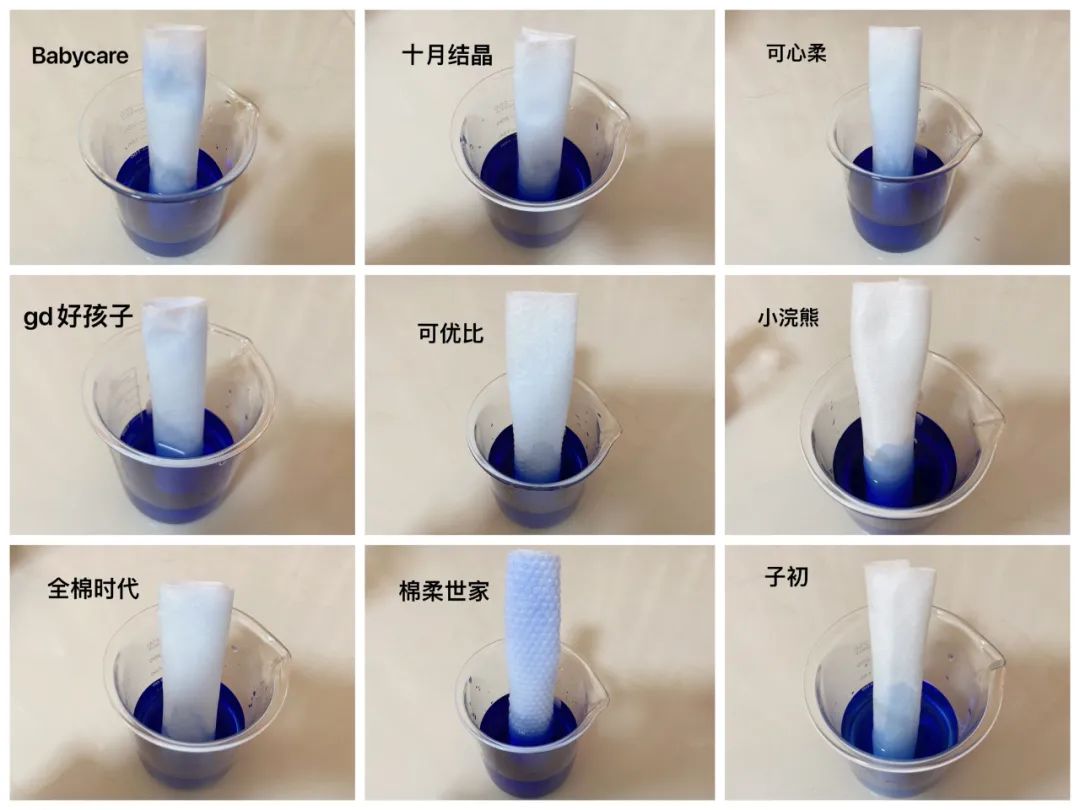 Babycare

十月结晶

可心柔

gd 好孩子

可优比

小浣熊

全棉时代

棉柔世家

子初