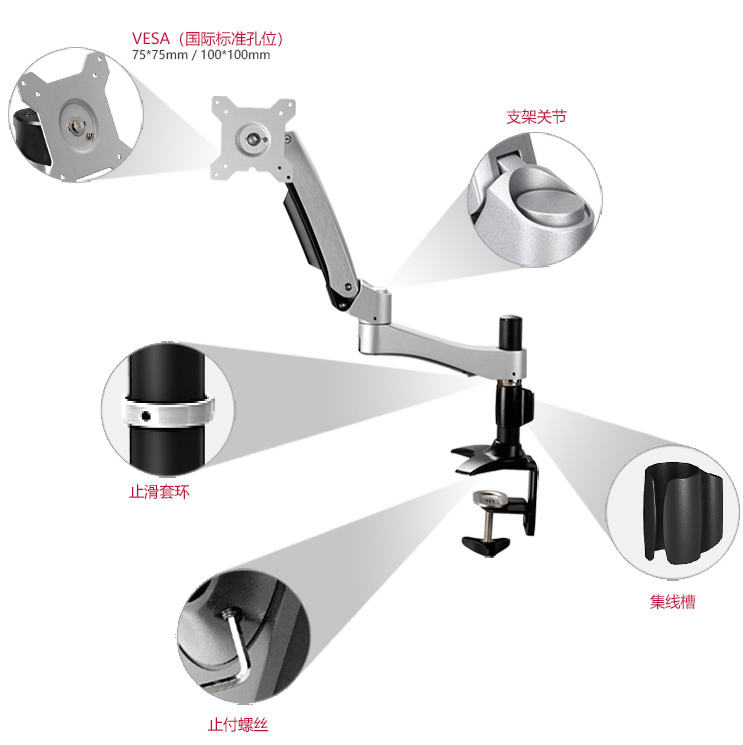 VESA（国际标准孔位）
75*75mm / 100*100mm

支架关节

止滑套环

集线槽

止付螺丝