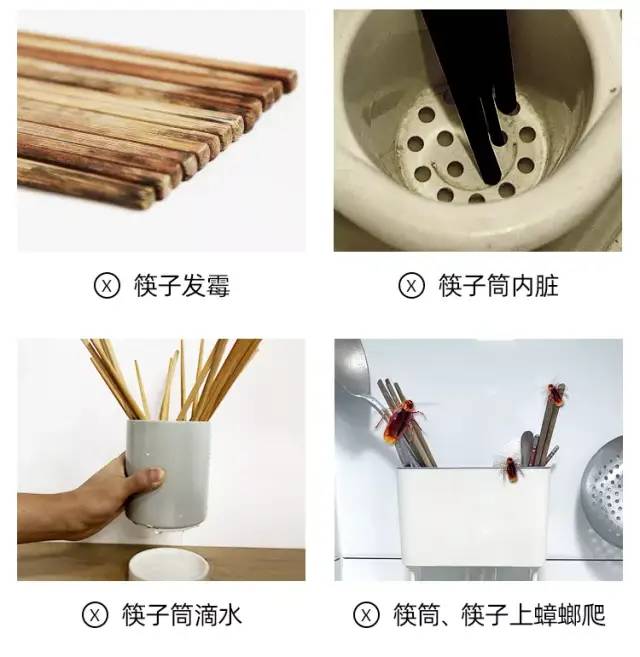 ⓧ 筷子发霉

ⓧ 筷子筒内脏

ⓧ 筷子筒滴水

ⓧ 筷筒、筷子上蟑螂爬